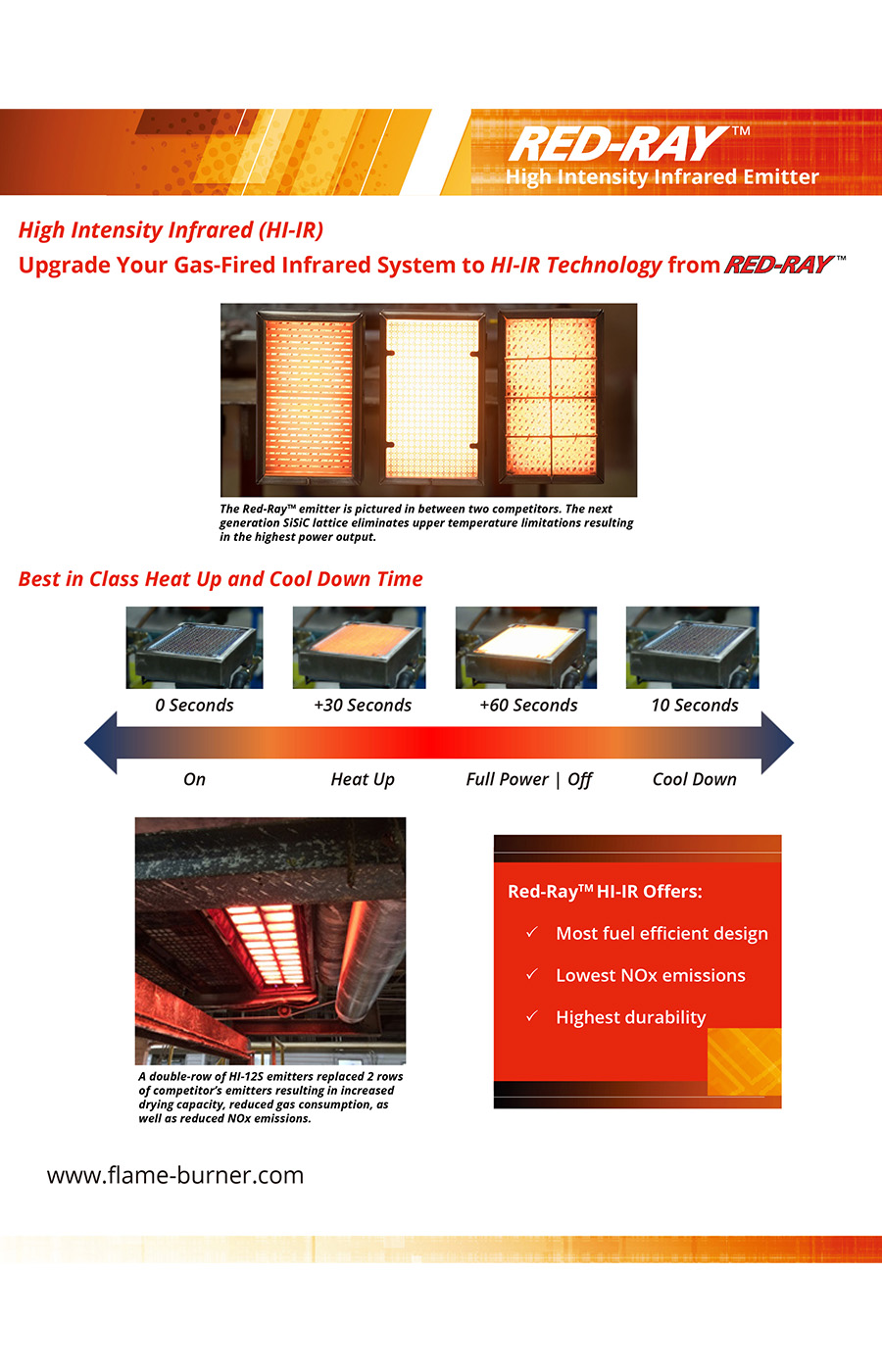 RED-RAY™
High Intensity Infrared Emitter

High Intensity Infrared (HI-IR)

Upgrade Your Gas-Fired Infrared System to HI-IR Technology from RED-RAY™

The Red-Ray™ emitter is pictured in between two competitors. The next generation SiSiC lattice eliminates upper temperature limitations resulting in the highest power output.

Best in Class Heat Up and Cool Down Time

0 Seconds

+30 Seconds

+60 Seconds

10 Seconds

On

Heat Up

Full Power | Off

Cool Down

A double-row of HI-12S emitters replaced 2 rows of competitor's emitters resulting in increased drying capacity, reduced gas consumption, as well as reduced NOx emissions.

Red-Ray™ HI-IR Offers:

✓ Most fuel efficient design

✓ Lowest NOx emissions

✓ Highest durability

www.flame-burner.com