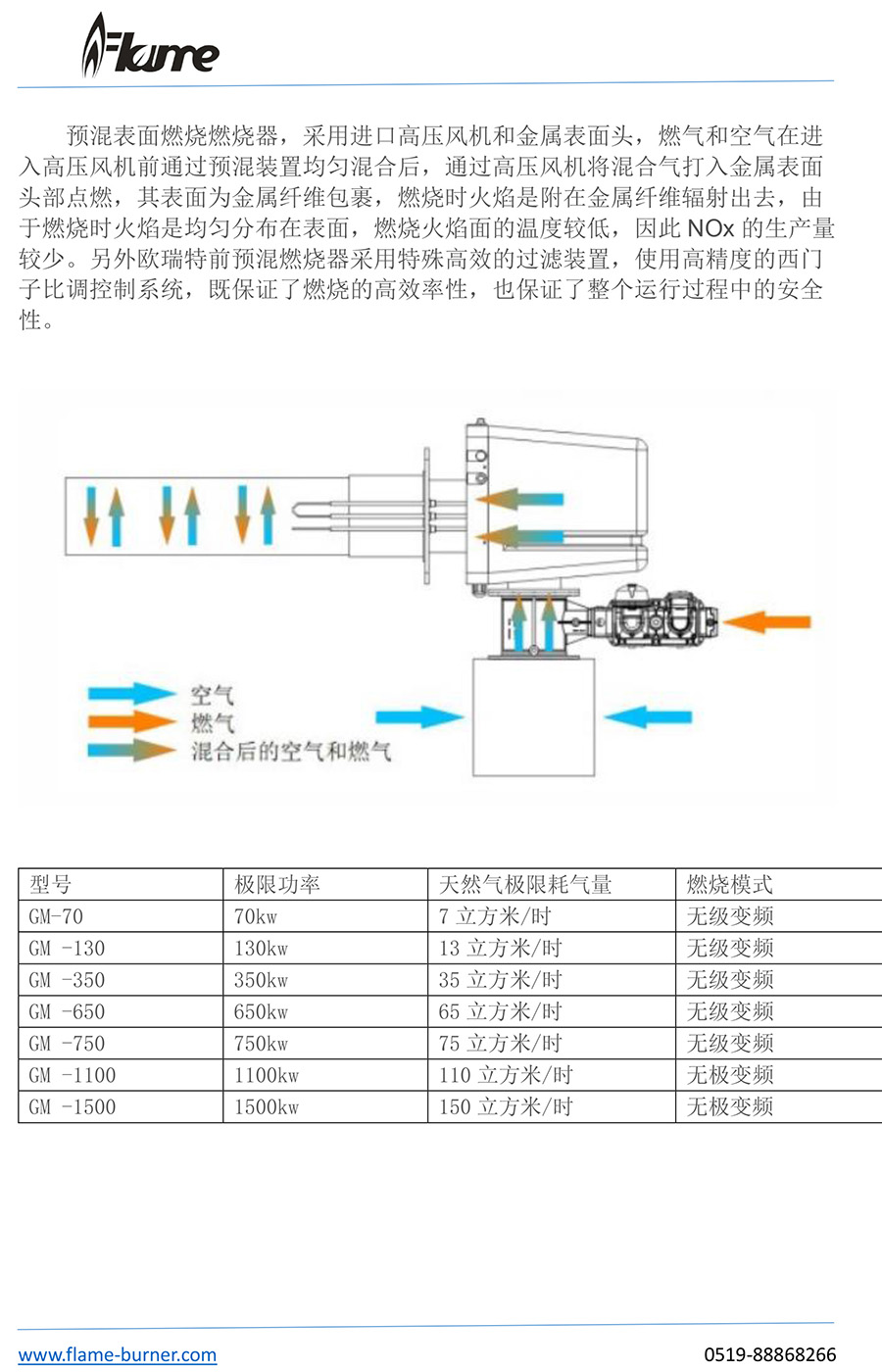 Flame

预混表面燃烧燃烧器，采用进口高压风机和金属表面头，燃气和空气在进入高压风机前通过预混装置均匀混合后，通过高压风机将混合气打入金属表面头部点燃，其表面为金属纤维包裹，燃烧时火焰是附在金属纤维辐射出去，由于燃烧时火焰是均匀分布在表面，燃烧火焰面的温度较低，因此 NOx 的生产量较少。另外欧瑞特前预混燃烧器采用特殊高效的过滤装置，使用高精度的西门子比调控制系统，既保证了燃烧的高效率性，也保证了整个运行过程中的安全性。

空气
燃气
混合后的空气和燃气

| 型号 | 极限功率 | 天然气极限耗气量 | 燃烧模式 |
|---|---|---|---|
| GM-70 | 70kw | 7 立方米/时 | 无级变频 |
| GM -130 | 130kw | 13 立方米/时 | 无级变频 |
| GM -350 | 350kw | 35 立方米/时 | 无级变频 |
| GM -650 | 650kw | 65 立方米/时 | 无级变频 |
| GM -750 | 750kw | 75 立方米/时 | 无级变频 |
| GM -1100 | 1100kw | 110 立方米/时 | 无极变频 |
| GM -1500 | 1500kw | 150 立方米/时 | 无极变频 |

www.flame-burner.com
0519-88868266